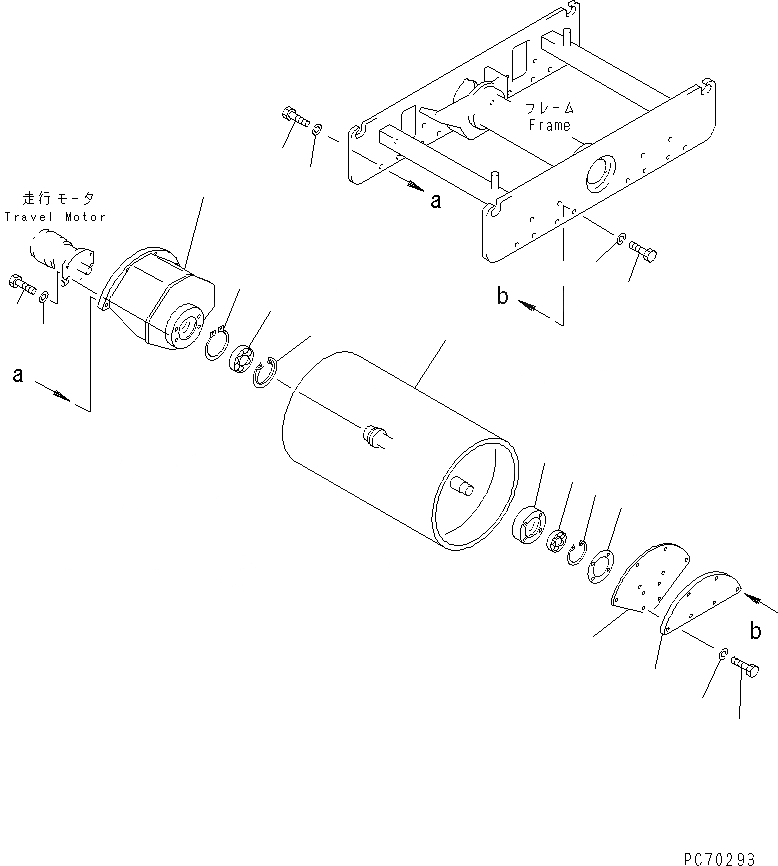 フレーム
Frame

a

走行モータ
Travel Motor

b

a

b

PC70293