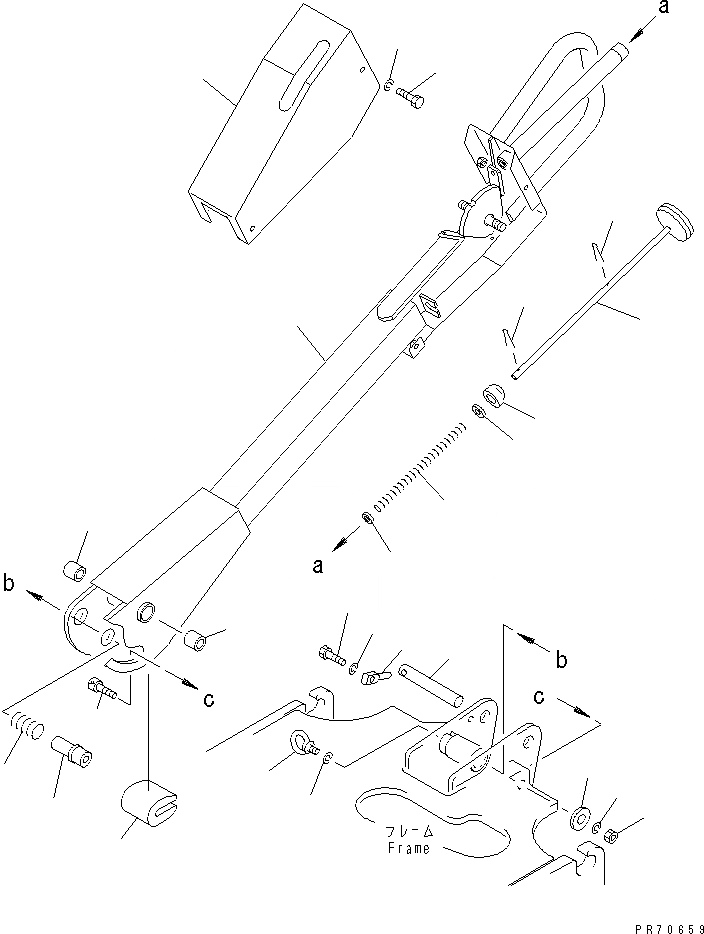 a

a

b

c

b

c

フレーム
Frame

PR70659