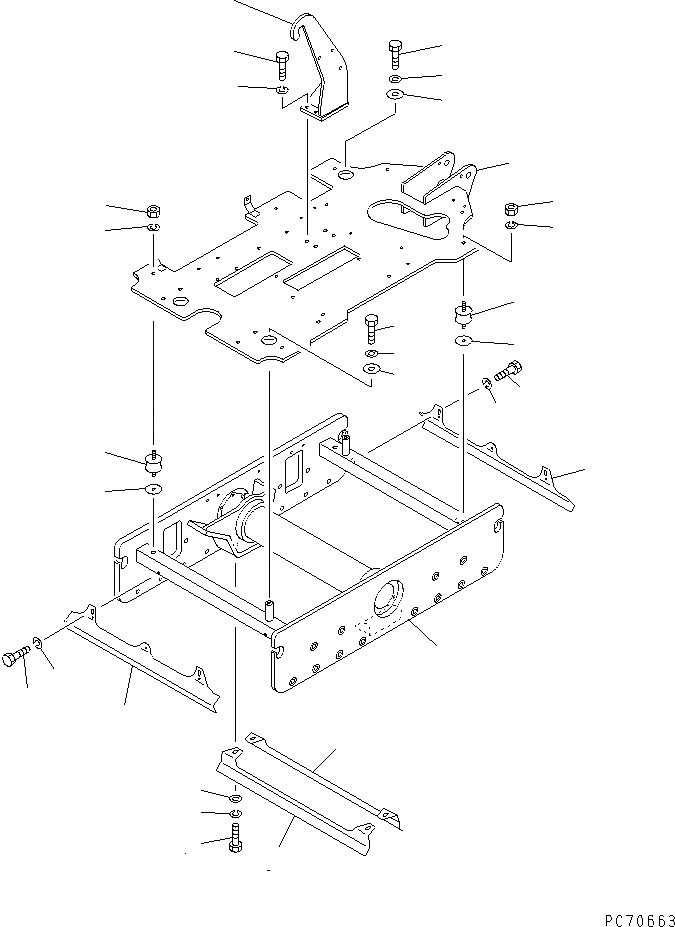 PC70663