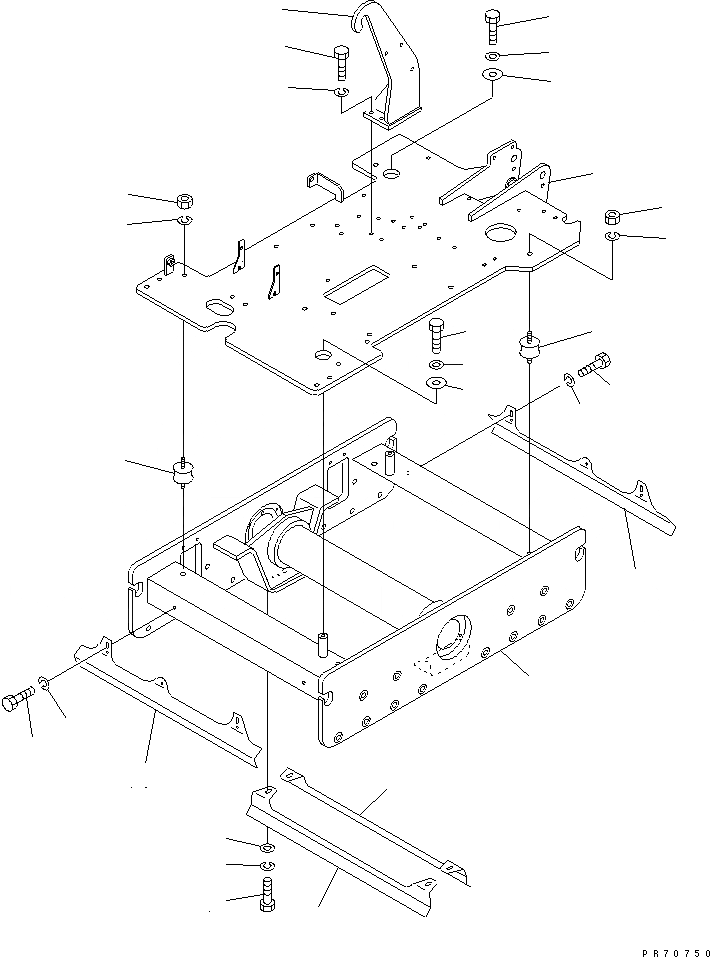 PR70750