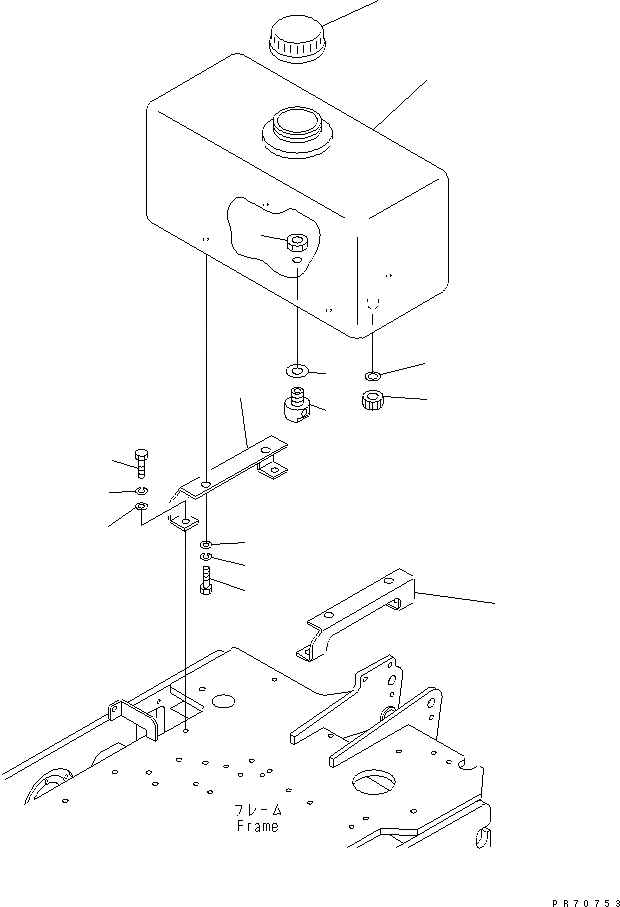 フレーム
Frame

PR70753