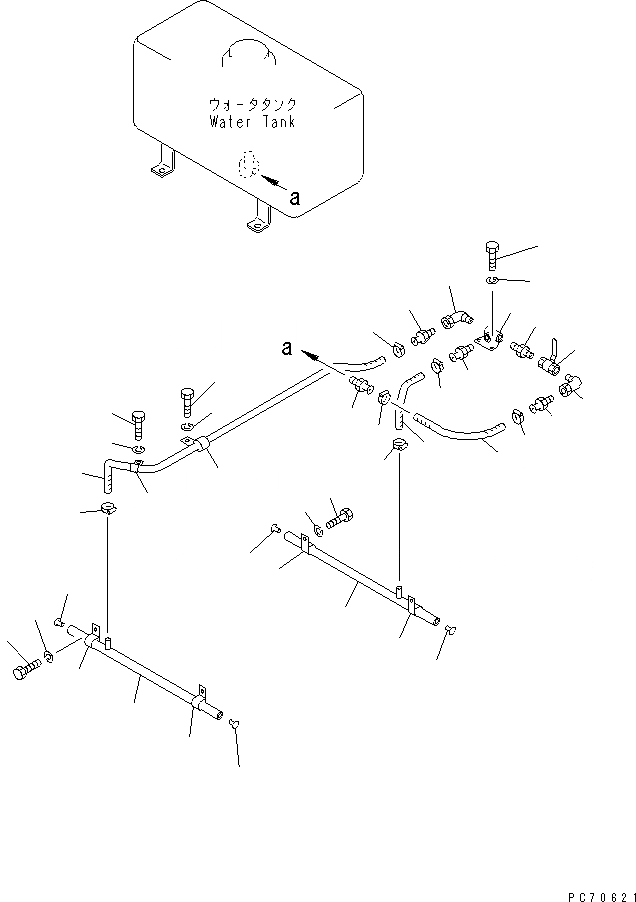 ウォータタンク
Water Tank

a

a

PC70621