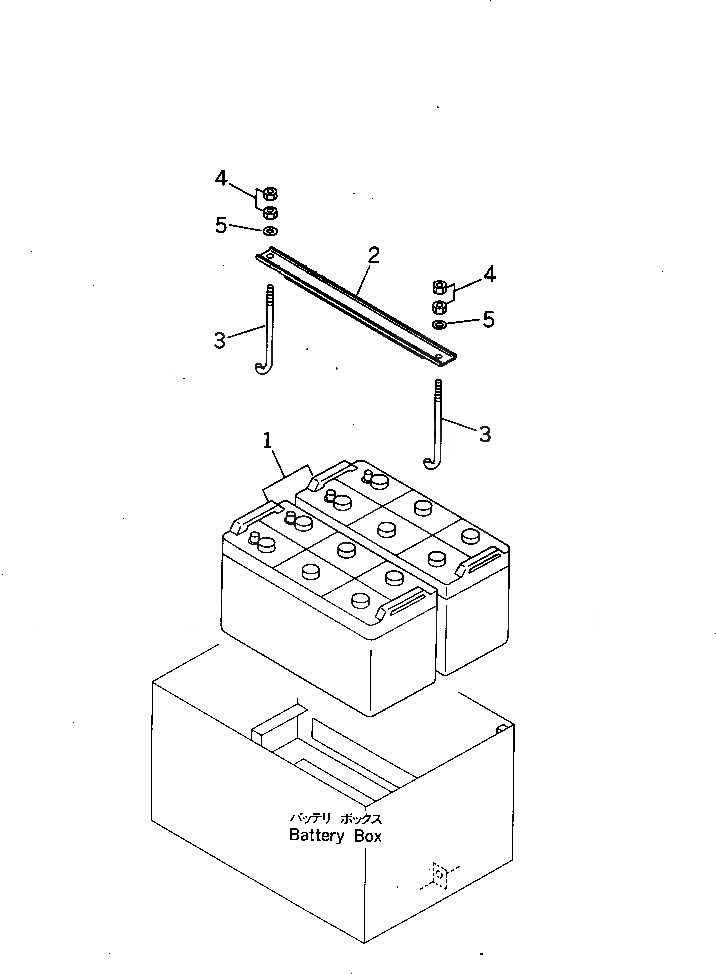 4
5
2
4
5
3
3
1
バッテリ ボックス
Battery Box