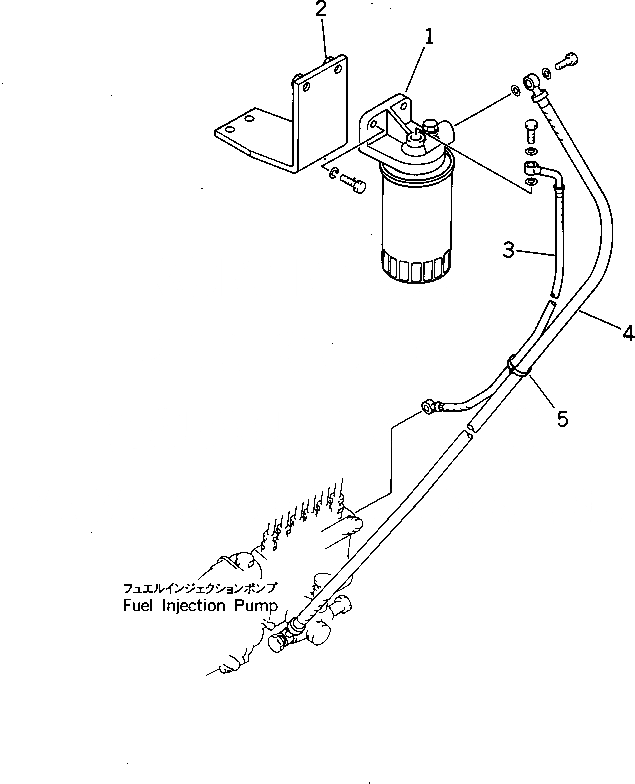 2
1
3
4
5
フュエルインジェクションポンプ
Fuel Injection Pump