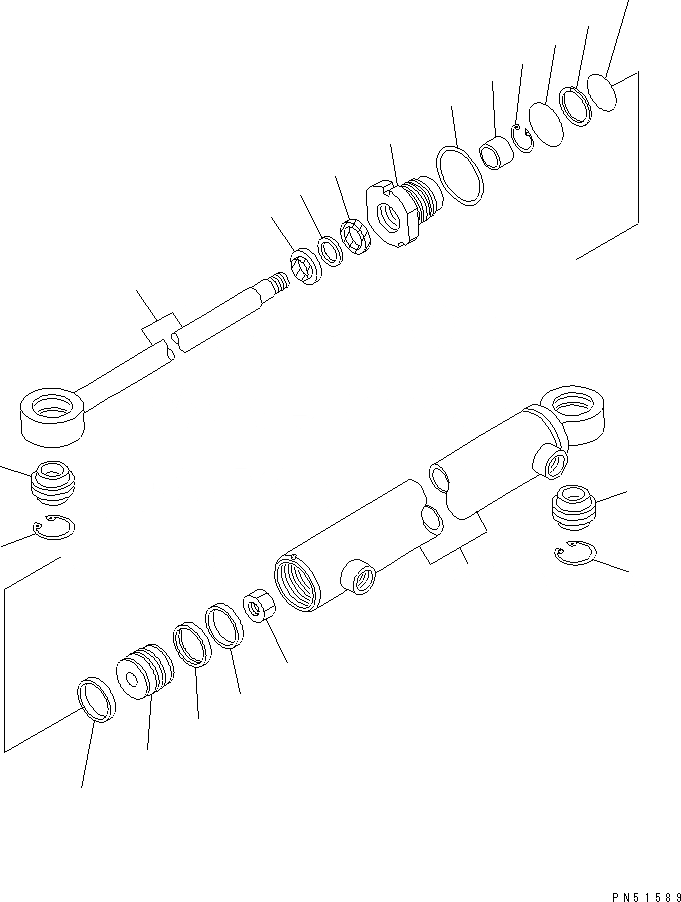 PN51589