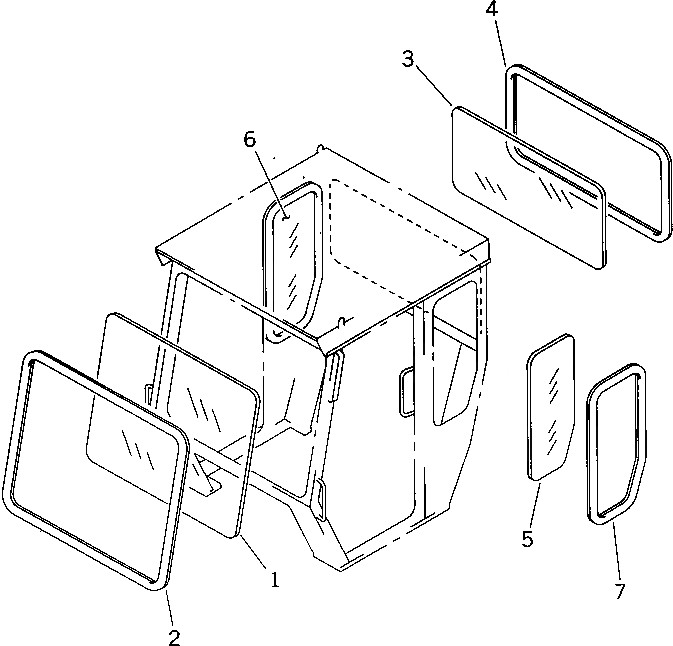 4
3
6
5
7
1
2