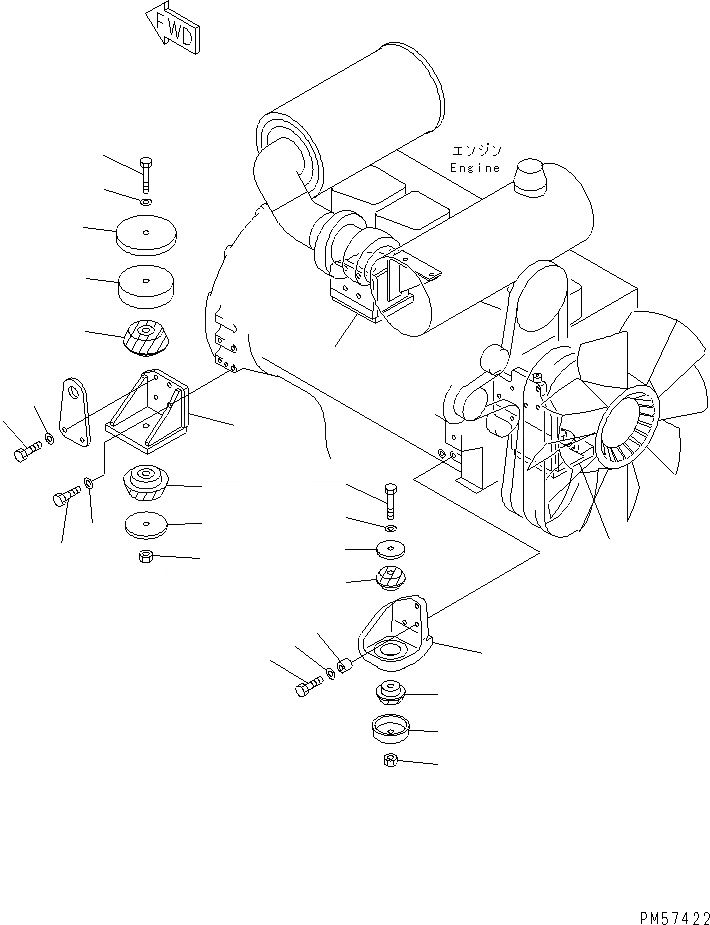 FWD

エンジン
Engine

PM57422