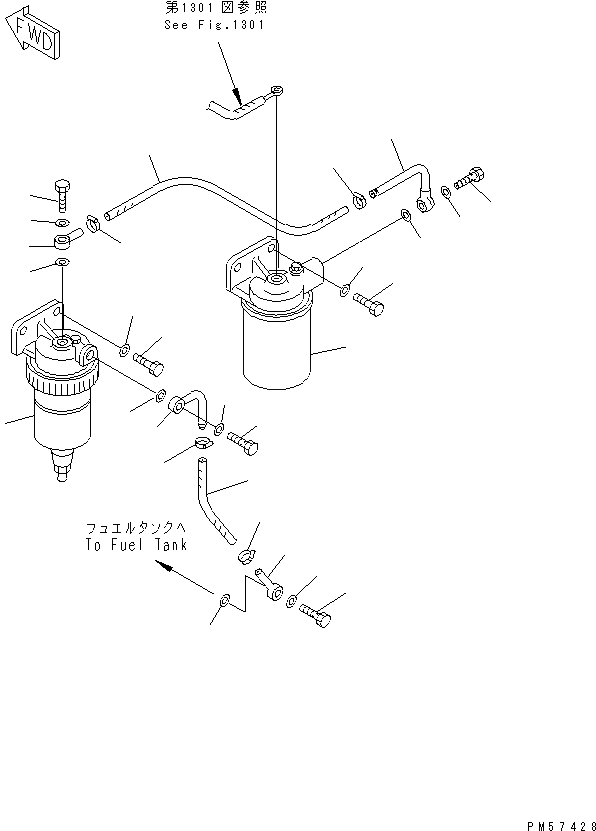 FWD

第1301図参照
See Fig.1301

フュエルタンクへ
To Fuel Tank

PM57428