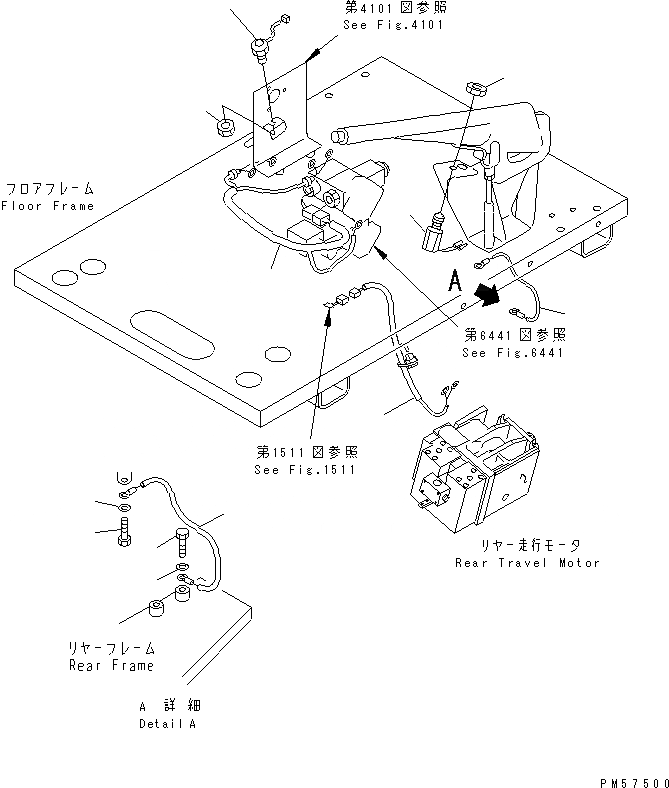 第4101図参照
See Fig.4101

フロアフレーム
Floor Frame

A

第6441図参照
See Fig.6441

第1511図参照
See Fig.1511

リヤー走行モータ
Rear Travel Motor

リヤーフレーム
Rear Frame

A 詳細
Detail A

PM57500