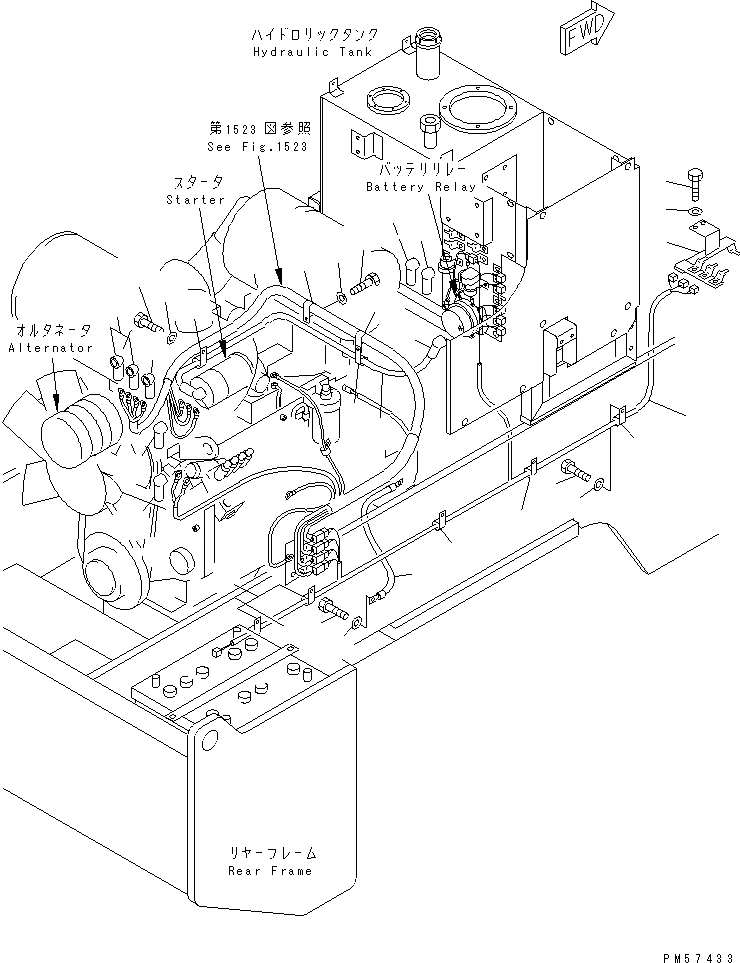 ハイドロリックタンク
Hydraulic Tank

FWD

第1523図参照
See Fig.1523

スタータ
Starter

バッテリリレー
Battery Relay

オルタネータ
Alternator

リヤーフレーム
Rear Frame

PM57433