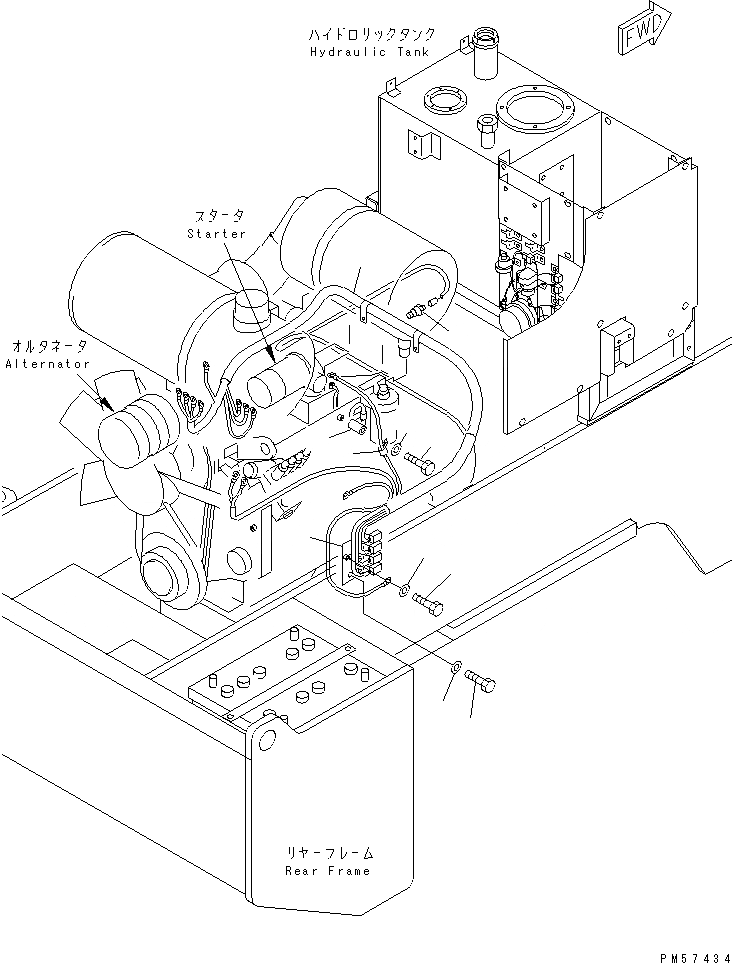 ハイドロリックタンク
Hydraulic Tank

FWD

スタータ
Starter

オルタネータ
Alternator

リヤーフレーム
Rear Frame

PM57434