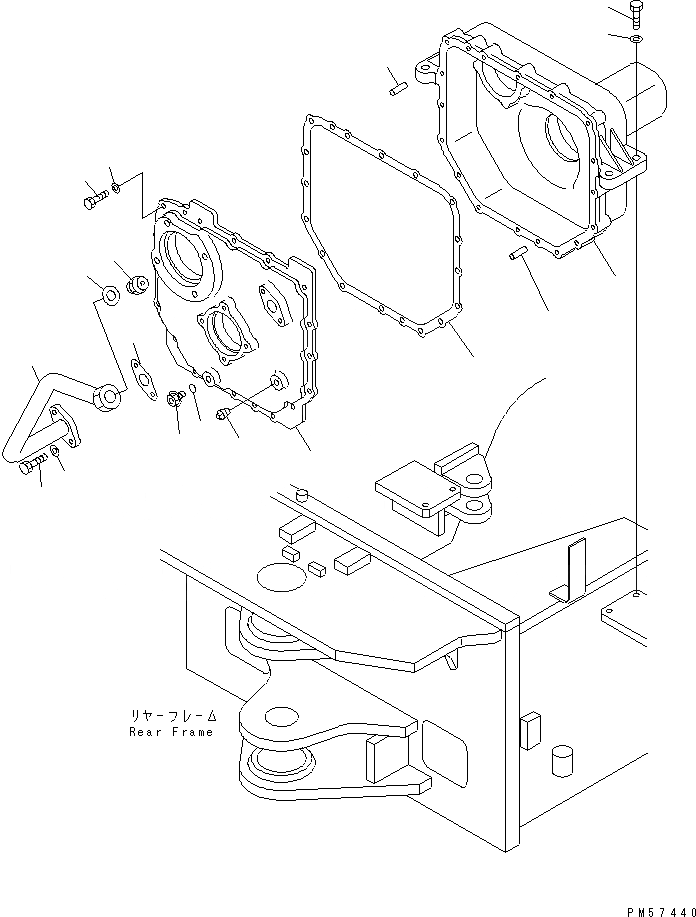 リヤーフレーム
Rear Frame

PM57440