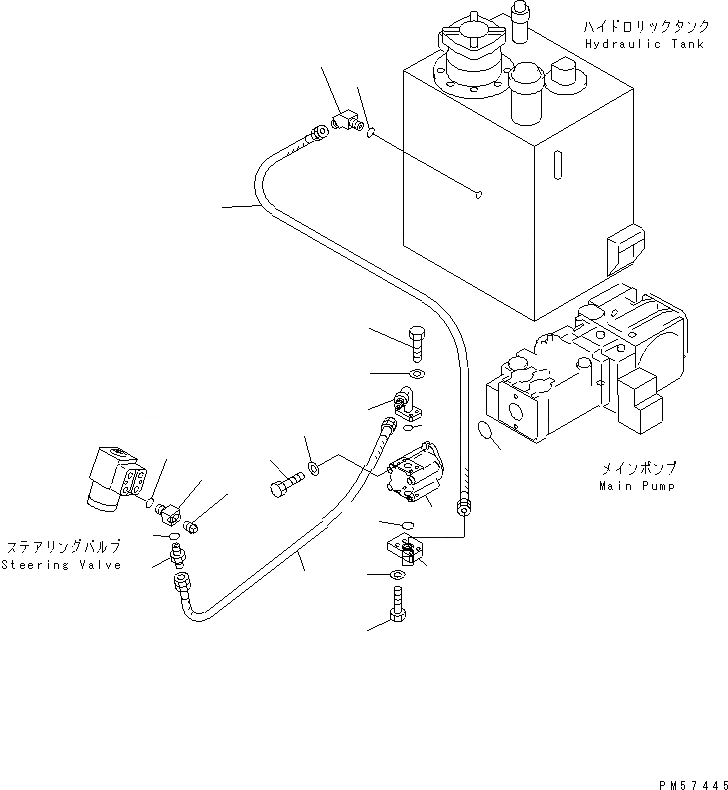 ハイドロリックタンク
Hydraulic Tank

メインポンプ
Main Pump

ステアリングバルブ
Steering Valve

PM57445