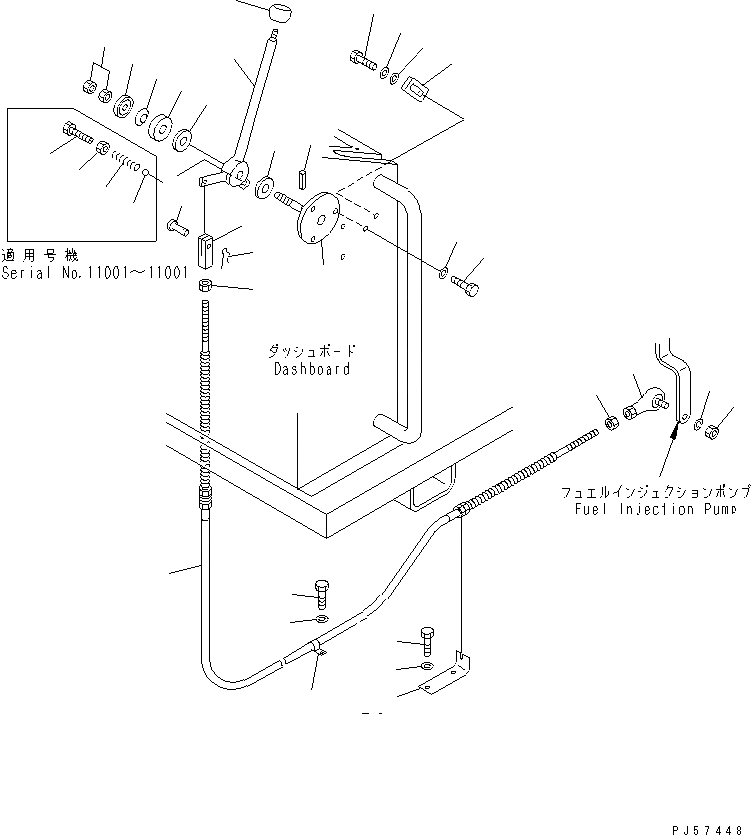 適用号機
Serial No.11001~11001

ダッシュボード
Dashboard

フュエルインジェクションポンプ
Fuel Injection Pump

PJ57448