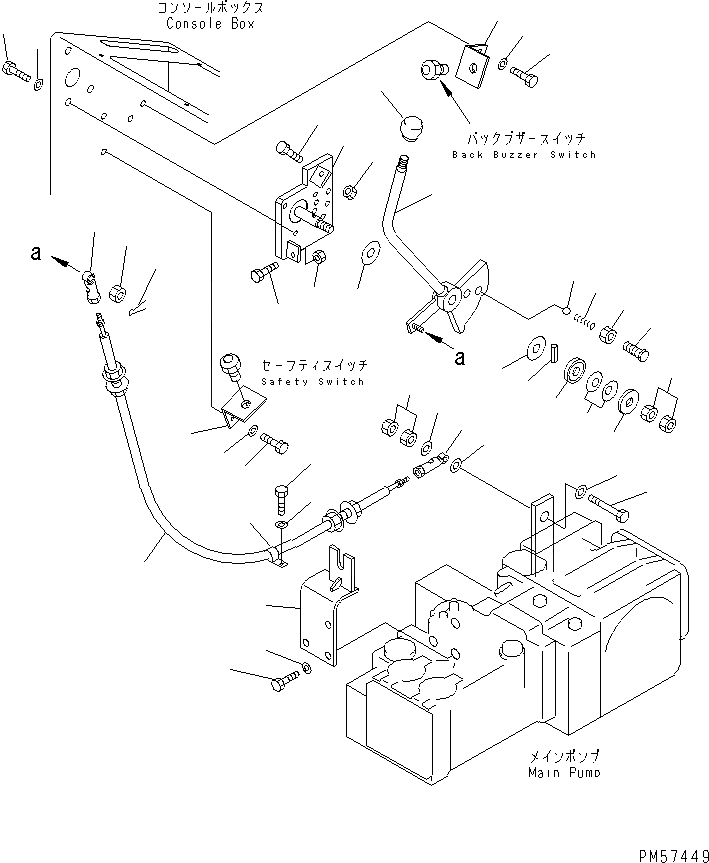 コンソールボックス
Console Box

バックブザースイッチ
Back Buzzer Switch

a

a

セーフティスイッチ
Safety Switch

メインポンプ
Main Pump

PM57449