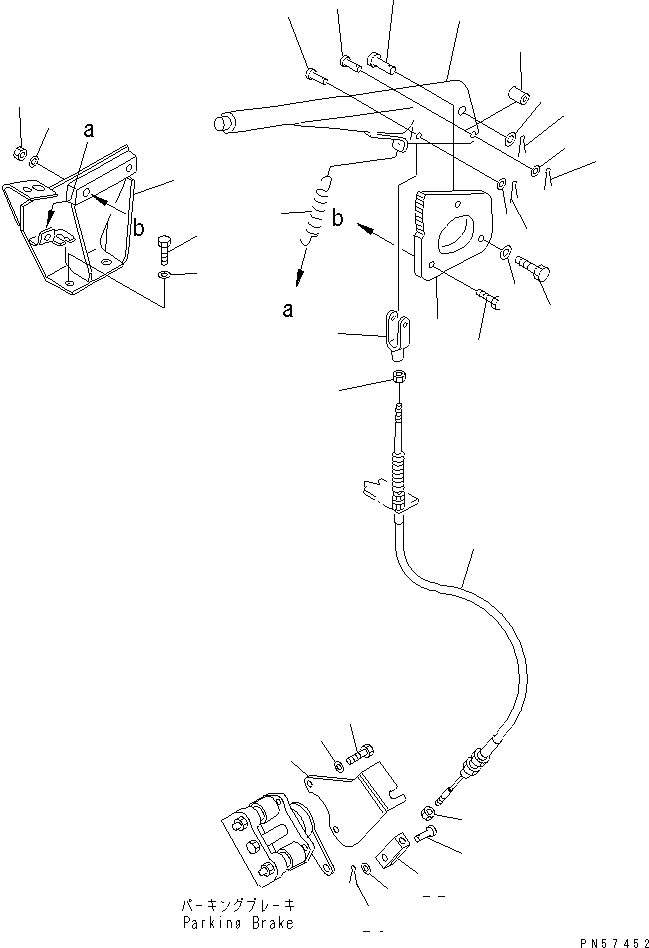 a
b
b
a
パーキングブレーキ
Parking Brake
PN57452