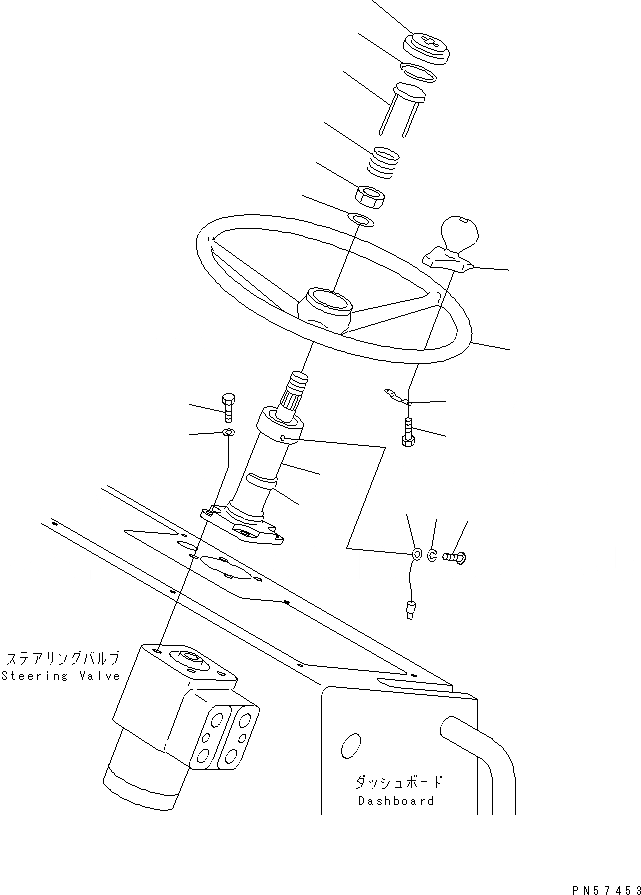 ステアリングバルブ
Steering Valve

ダッシュボード
Dashboard

PN57453