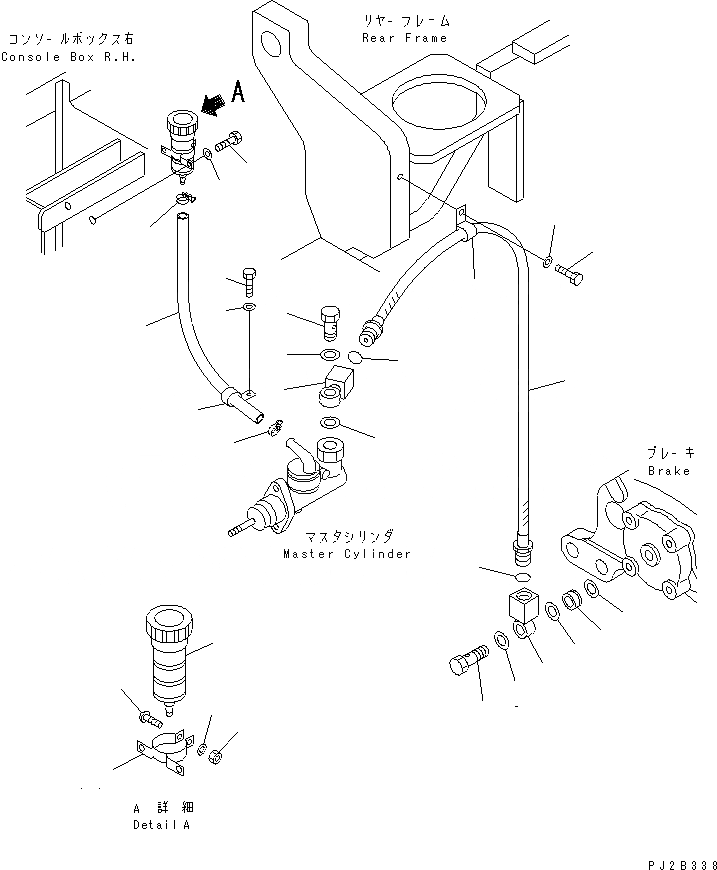 コンソールボックス右
Console Box R.H.

A

リヤーフレーム
Rear Frame

ブレーキ
Brake

マスタシリンダ
Master Cylinder

A 詳細
Detail A

PJ2B338