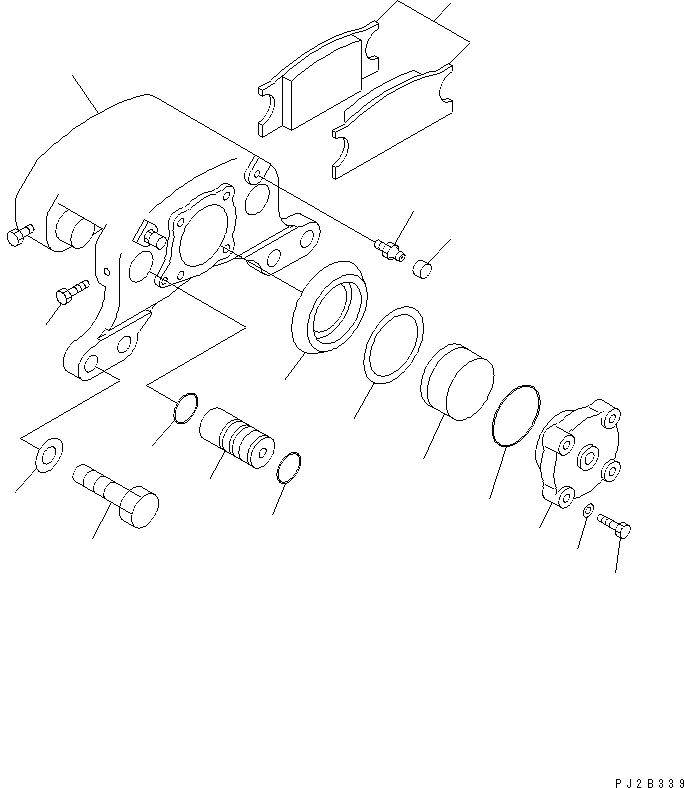 PJ2B339