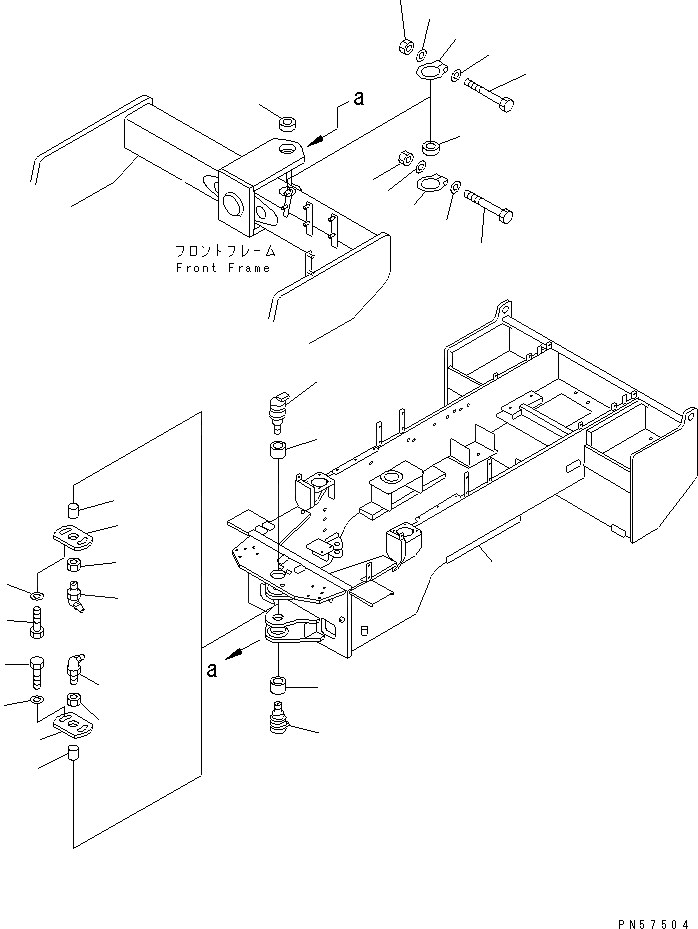 a

フロントフレーム
Front Frame

a

PN57504