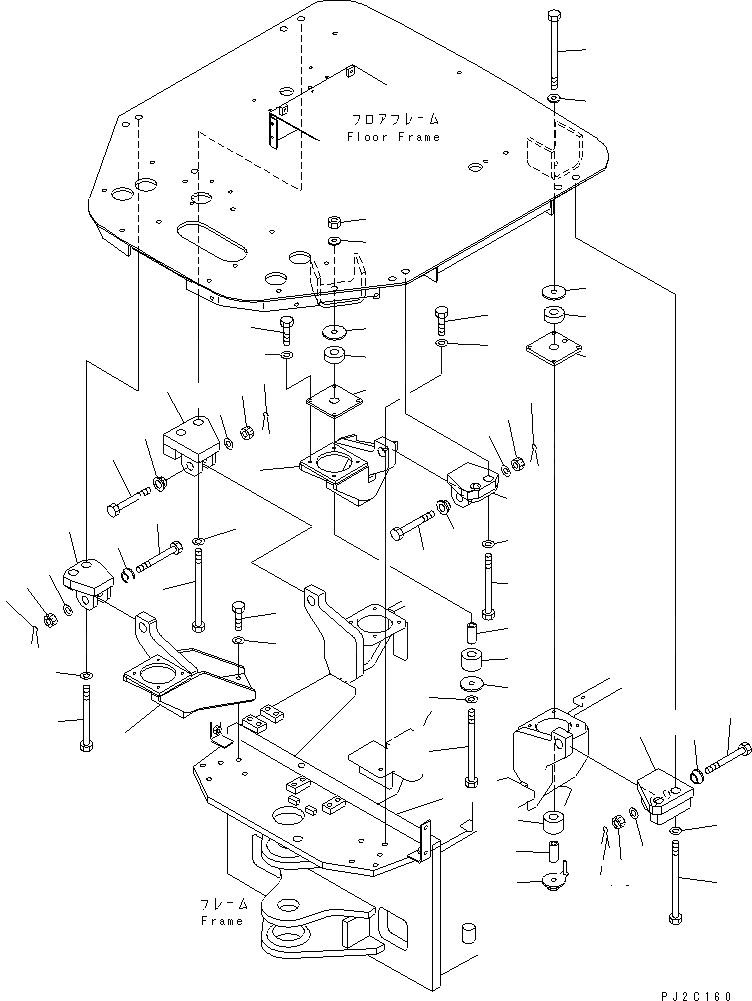 フロアフレーム
Floor Frame

フレーム
Frame

PJ2C160