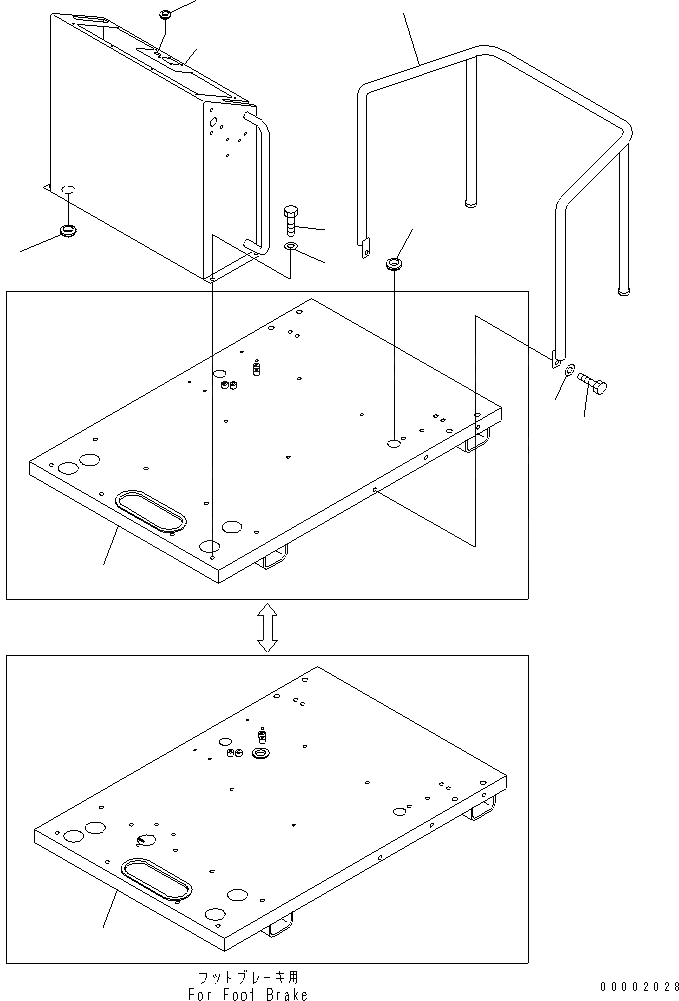 フットブレーキ用
For Foot Brake

00002028