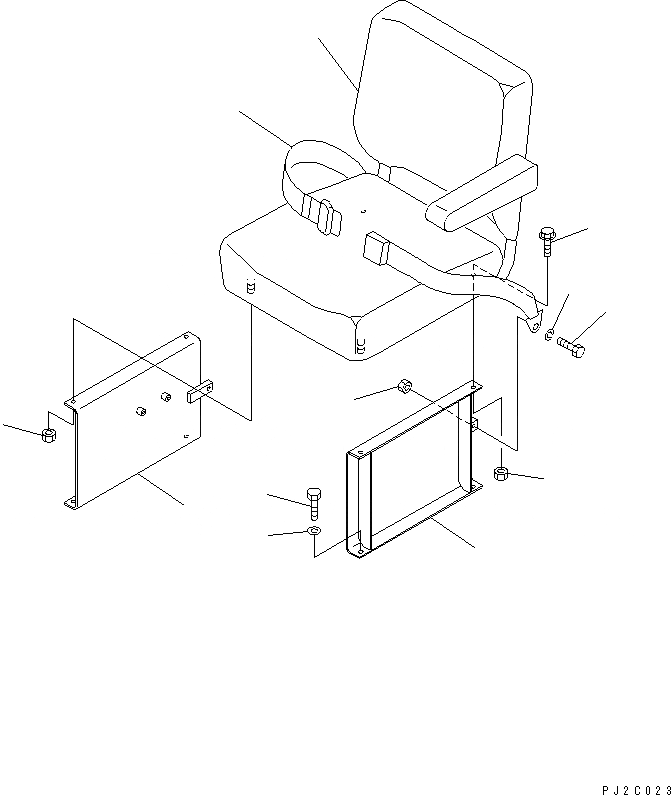 PJ2C023