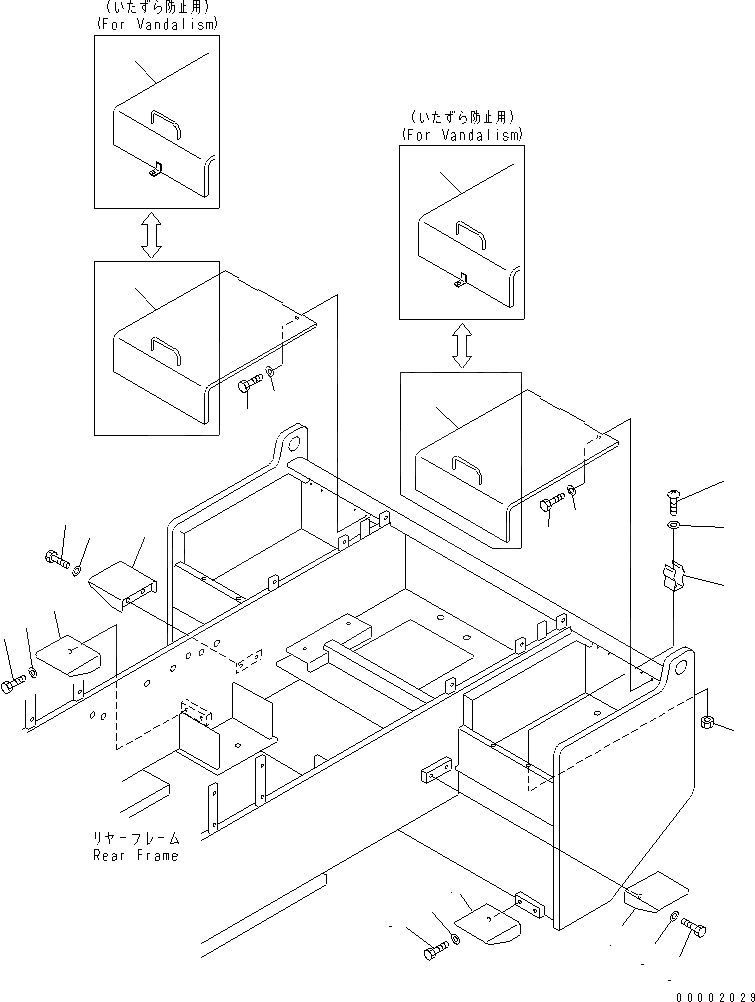 (いたずら防止用)
(For Vandalism)

(いたずら防止用)
(For Vandalism)

リヤーフレーム
Rear Frame

00002029