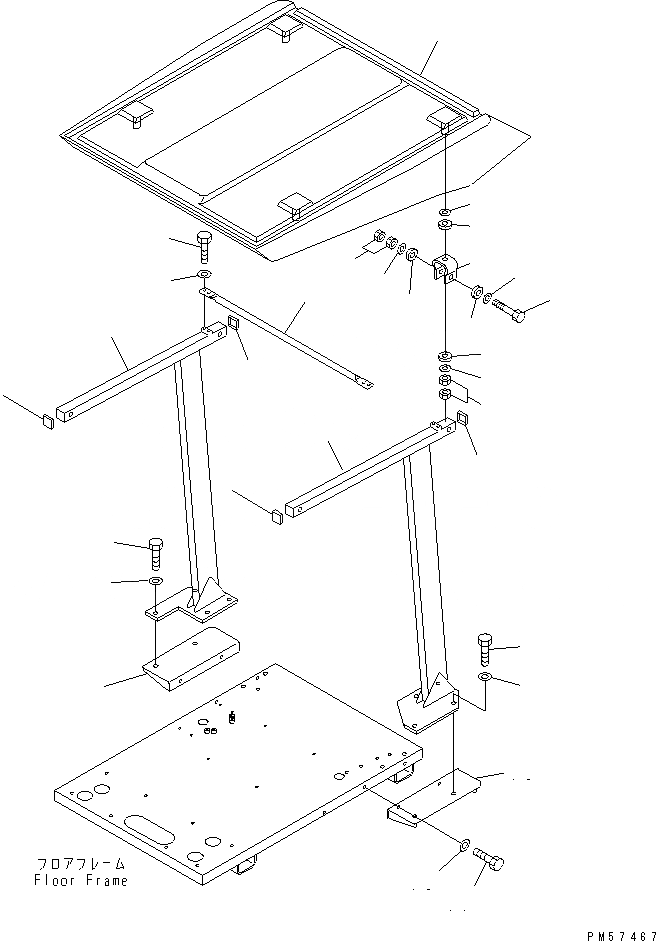 フロアフレーム
Floor Frame

PM57467