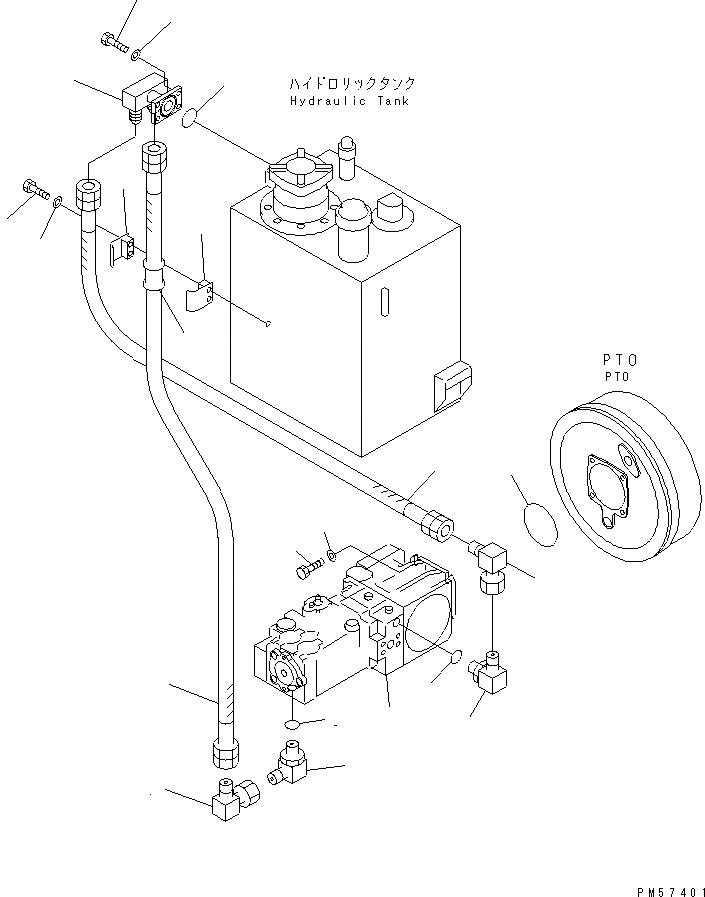 ハイドロリックタンク
Hydraulic Tank

PTO
PTO

PM57401