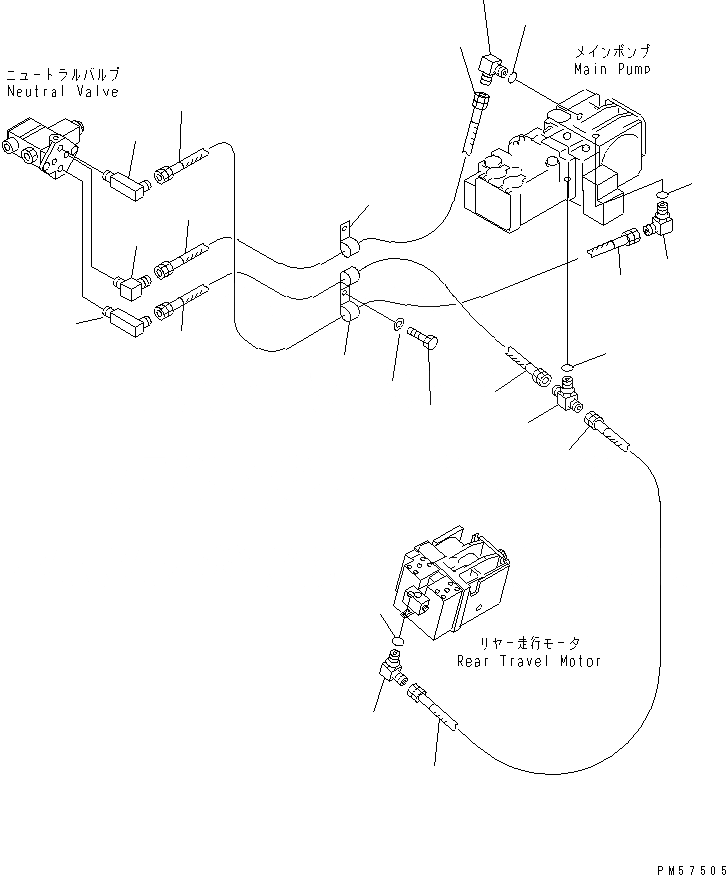 ニュートラルバルブ
Neutral Valve

メインポンプ
Main Pump

リヤー走行モータ
Rear Travel Motor

PM57505