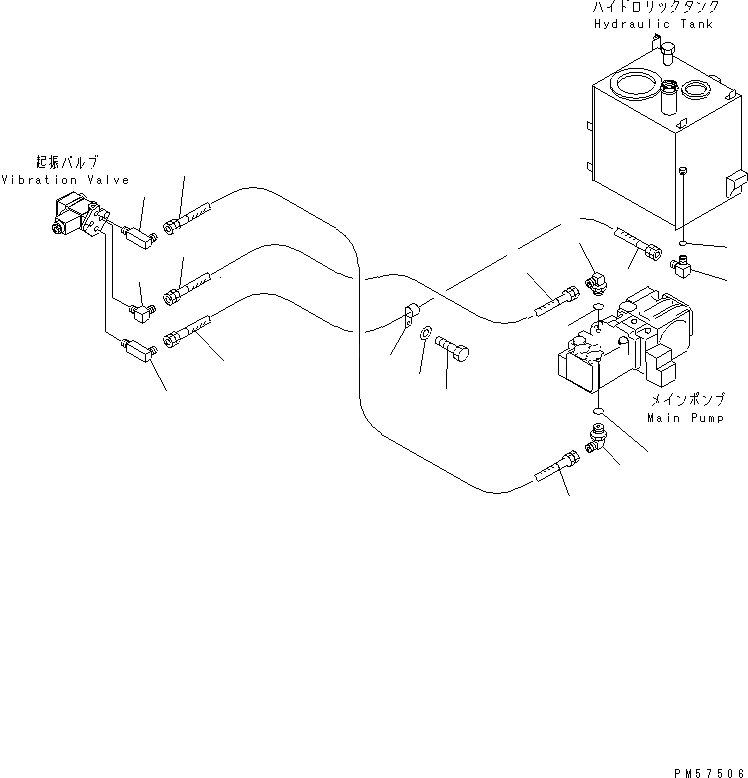 ハイドロリックタンク
Hydraulic Tank

起振バルブ
Vibration Valve

メインポンプ
Main Pump

PM57506