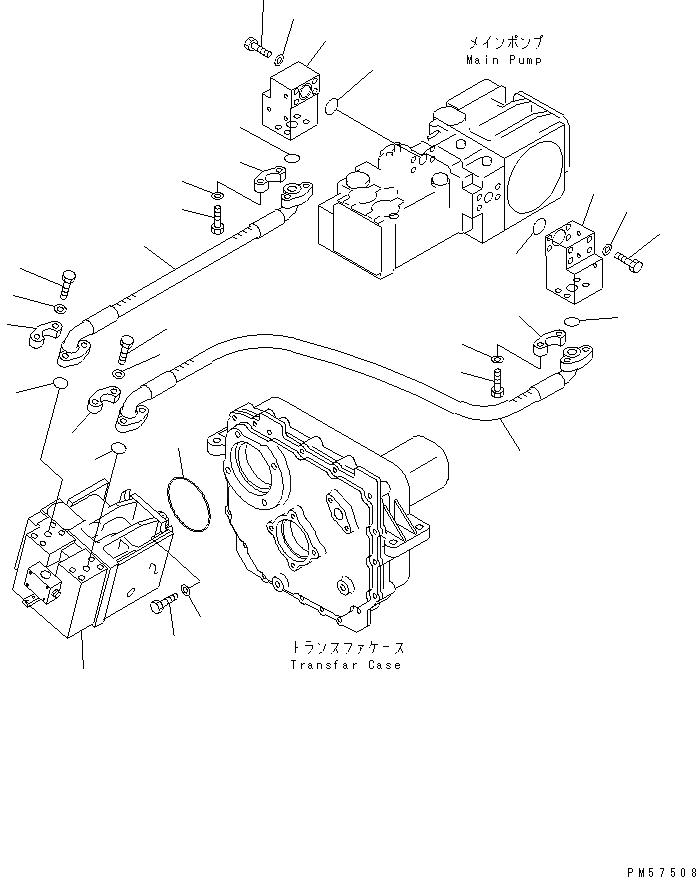 メインポンプ
Main Pump

トランスファケース
Transfar Case

PM57508