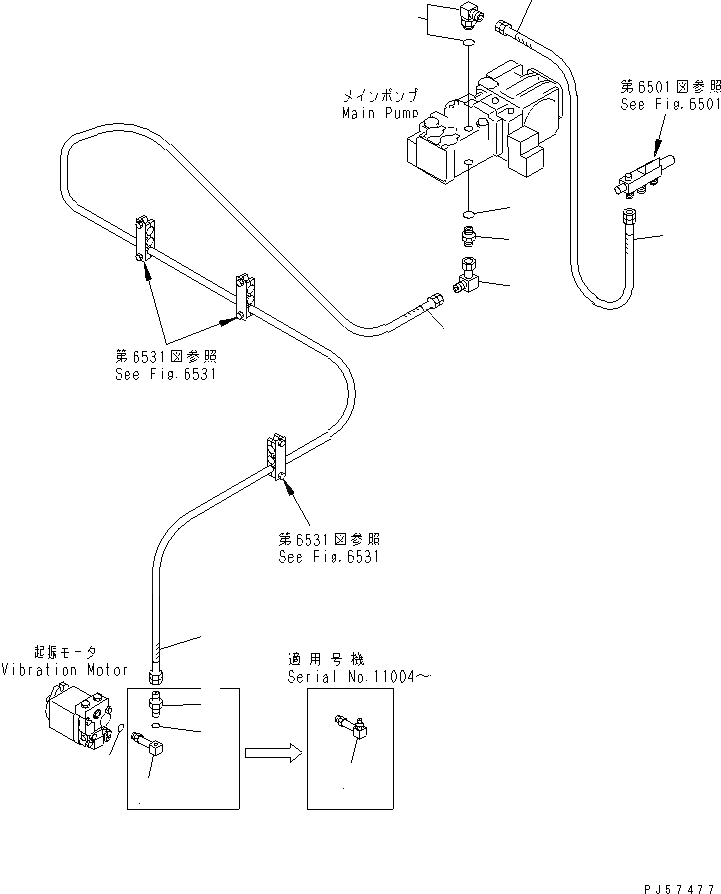 メインポンプ
Main Pump

第6501図参照
See Fig.6501

第6531図参照
See Fig.6531

第6531図参照
See Fig.6531

起振モータ
Vibration Motor

適用号機
Serial No.11004～

PJ57477