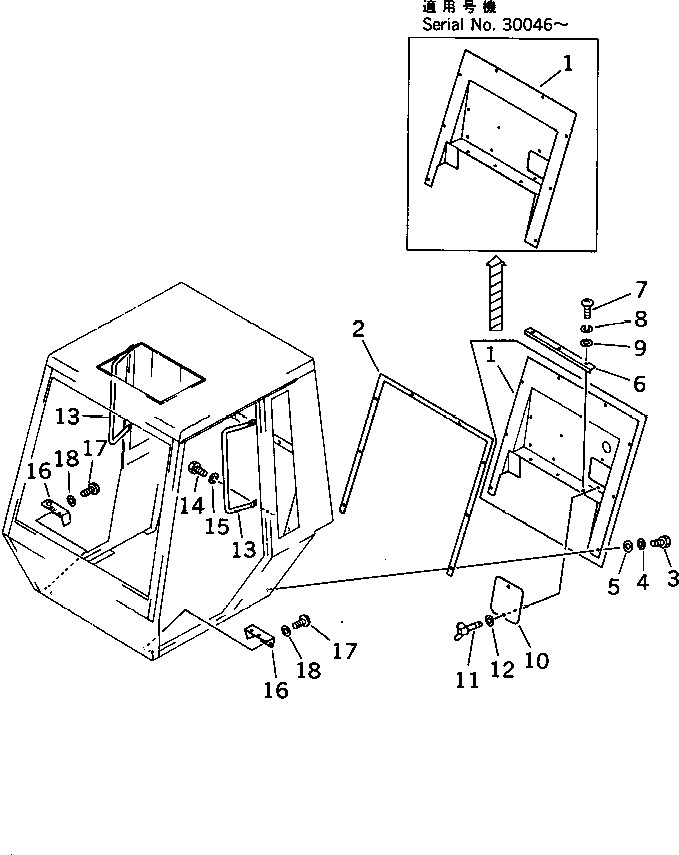 適用号機
Serial No. 30046~

1

7
8
9
6
2
1
13
17
18
16
14
15
13
5
4
3
17
18
16
11
12
10