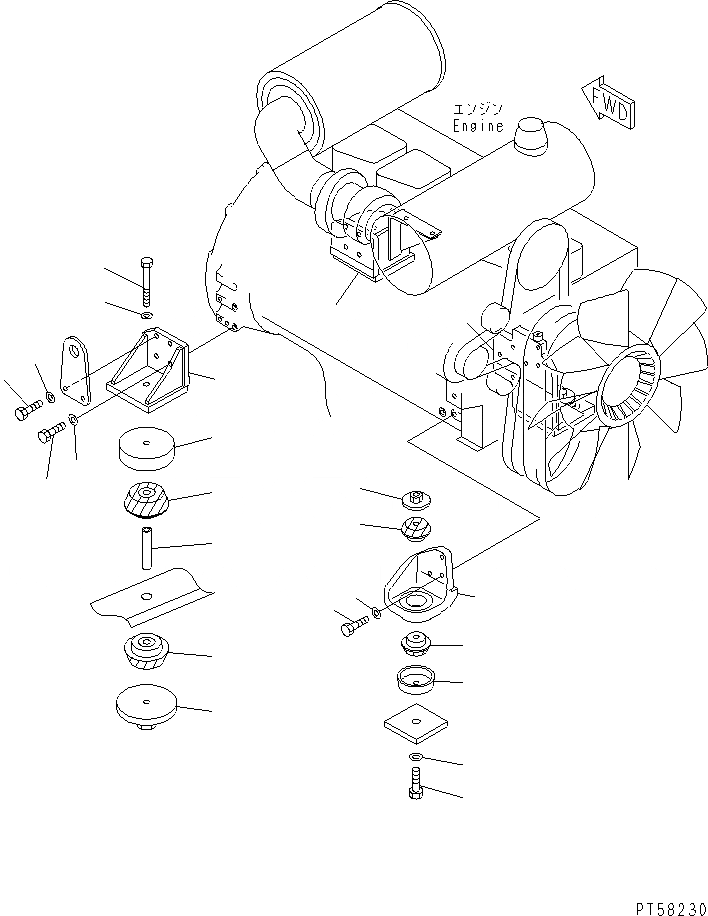 エンジン
Engine
FWD
PT58230