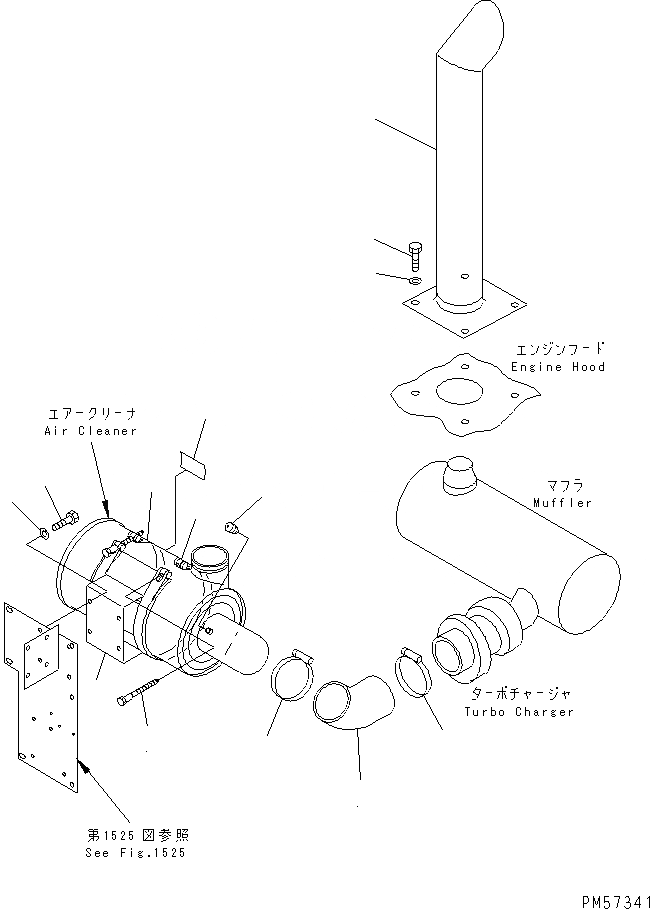 エンジンフード
Engine Hood

エアークリーナ
Air Cleaner

マフラ
Muffler

ターボチャージャ
Turbo Charger

第1525図参照
See Fig.1525

PM57341