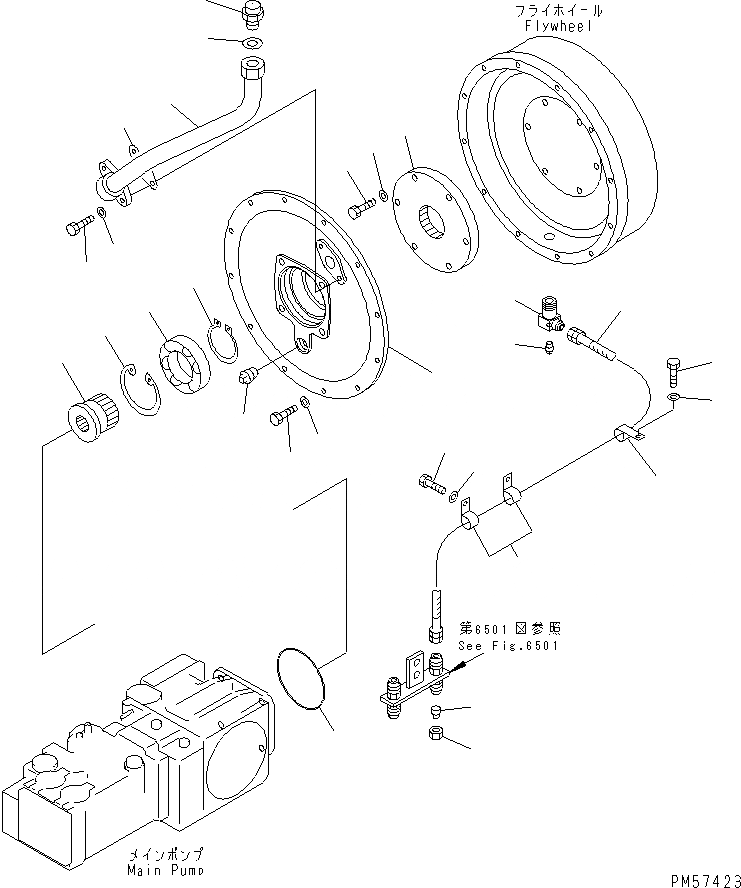 フライホイール
Flywheel

第6501図参照
See Fig.6501

メインポンプ
Main Pump

PM57423