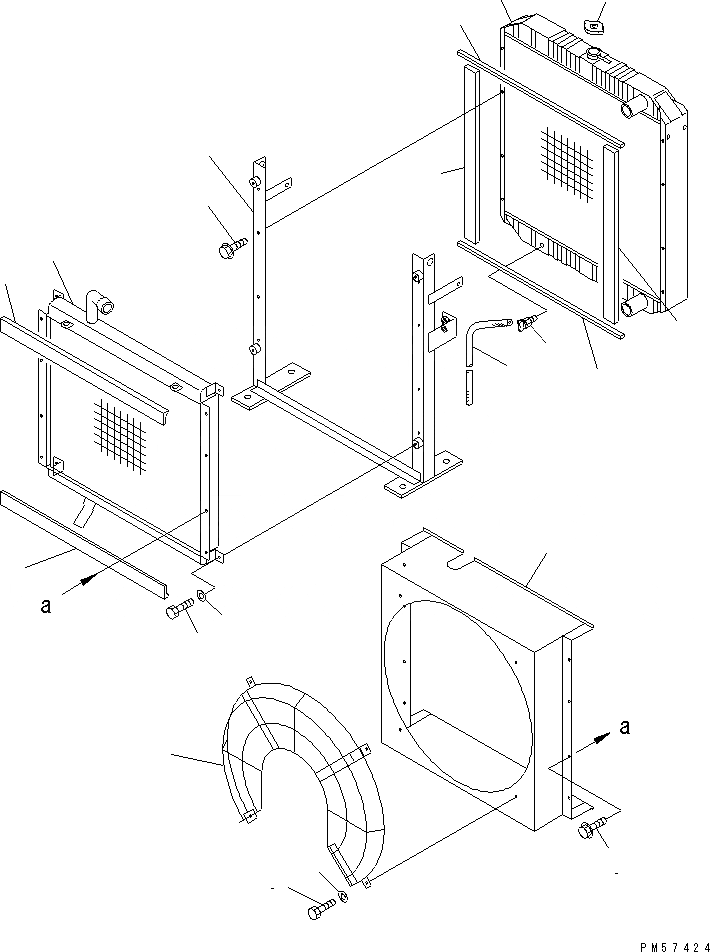 a

a

PM57424