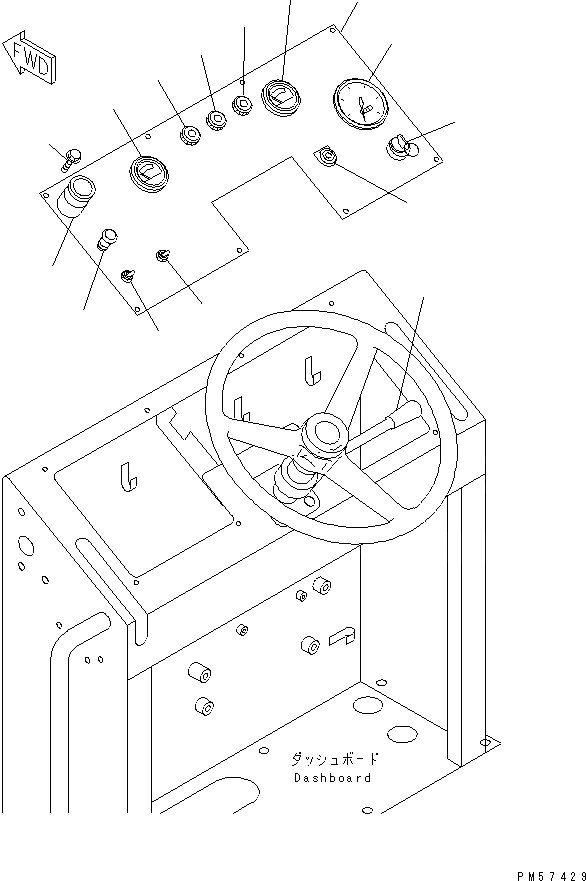 FWD

ダッシュボード
Dashboard

PM57429