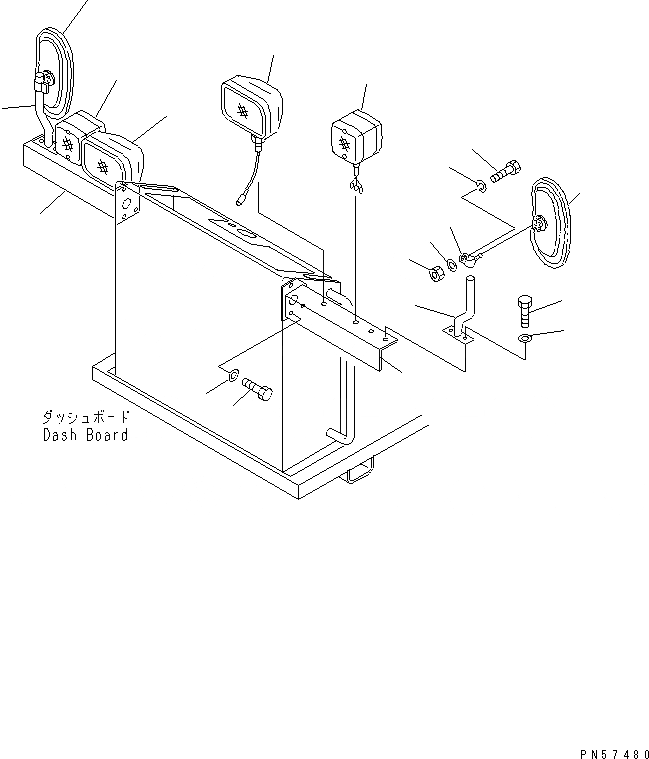 ダッシュボード
Dash Board

PN57480