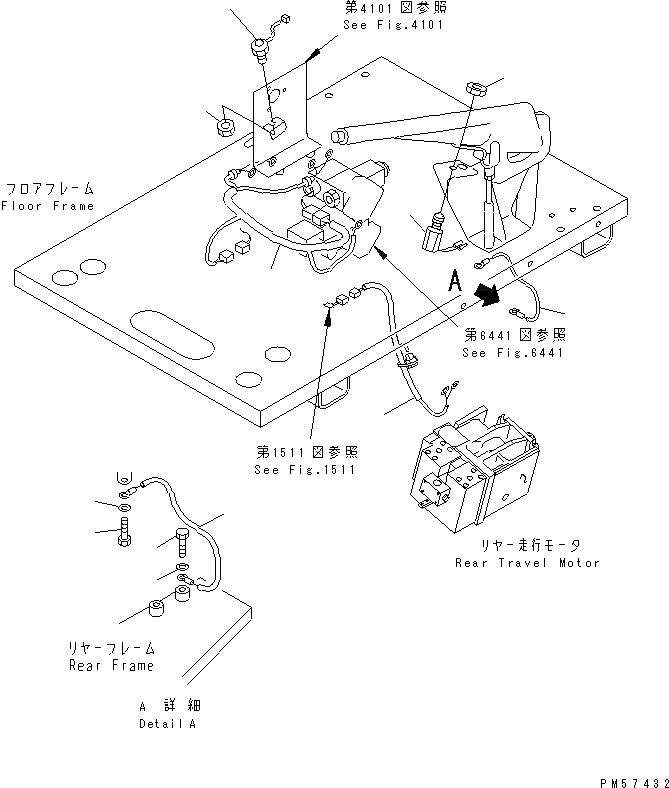 第4101図参照
See Fig.4101

フロアフレーム
Floor Frame

A

第6441図参照
See Fig.6441

第1511図参照
See Fig.1511

リヤー走行モータ
Rear Travel Motor

リヤーフレーム
Rear Frame

A 詳細
Detail A

PM57432