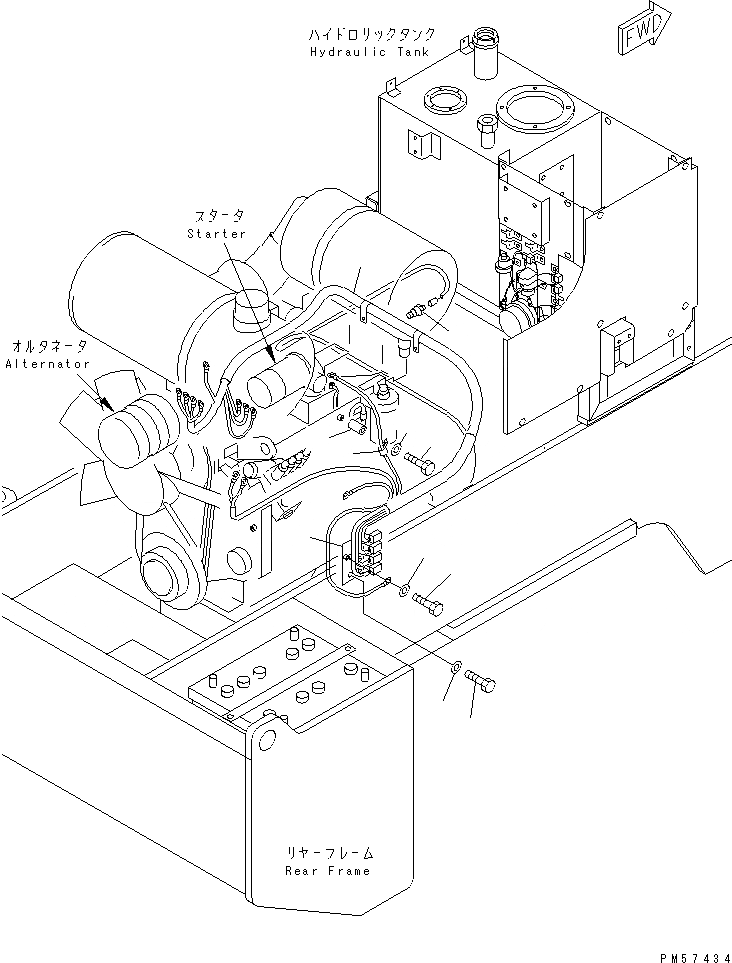 ハイドロリックタンク
Hydraulic Tank

FWD

スタータ
Starter

オルタネータ
Alternator

リヤーフレーム
Rear Frame

PM57434