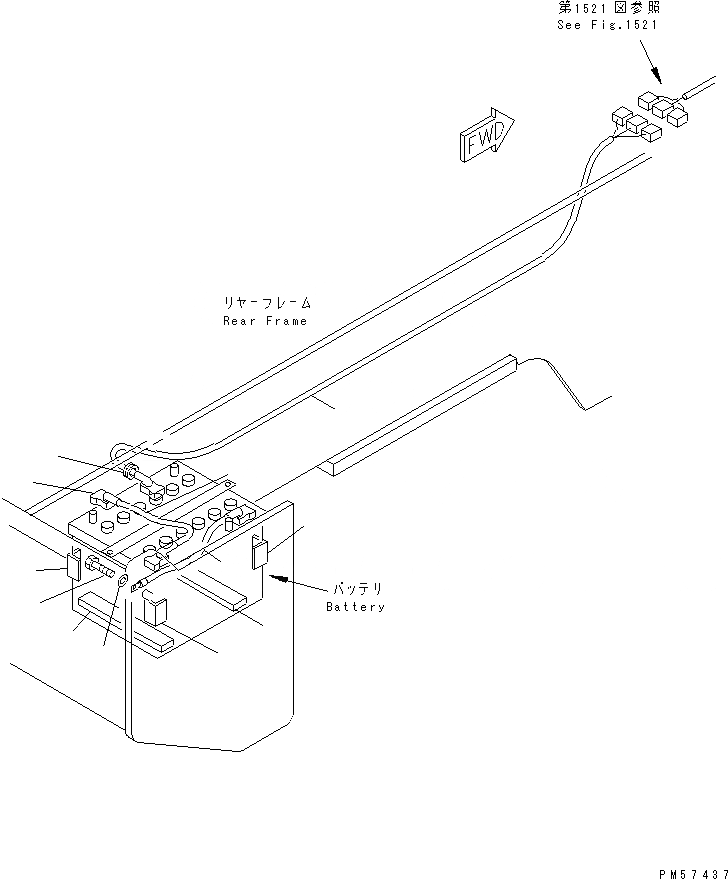 第1521図参照
See Fig.1521

FWD

リヤーフレーム
Rear Frame

バッテリ
Battery

PM57437