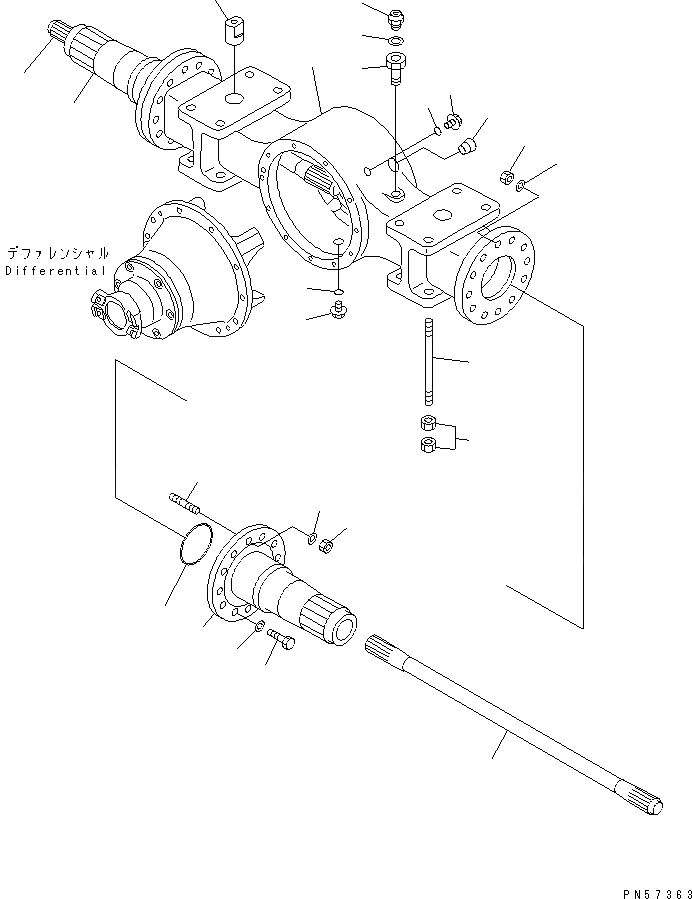 デファレンシャル
Differential

PN57363