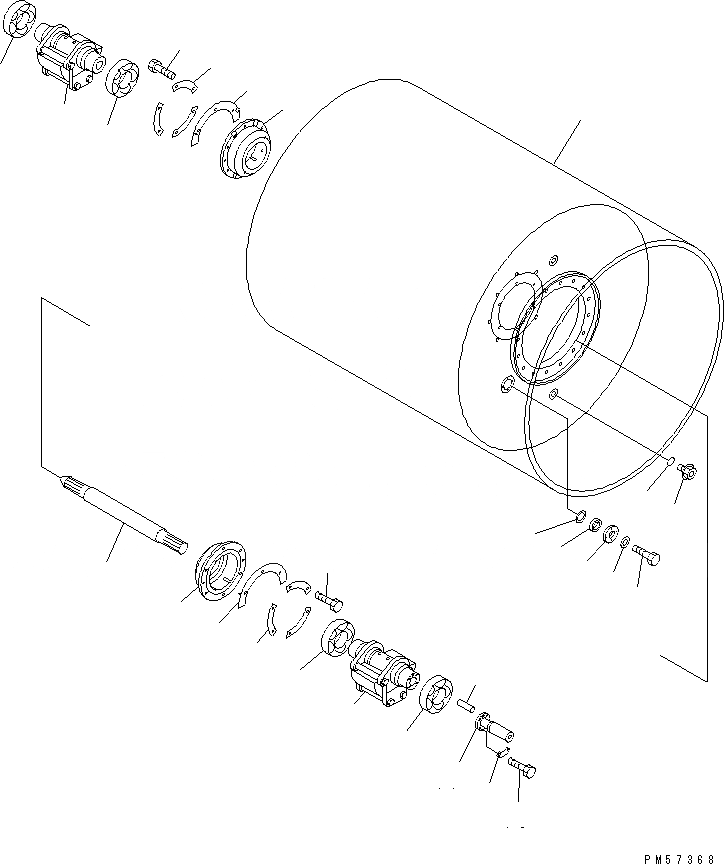 PM57368