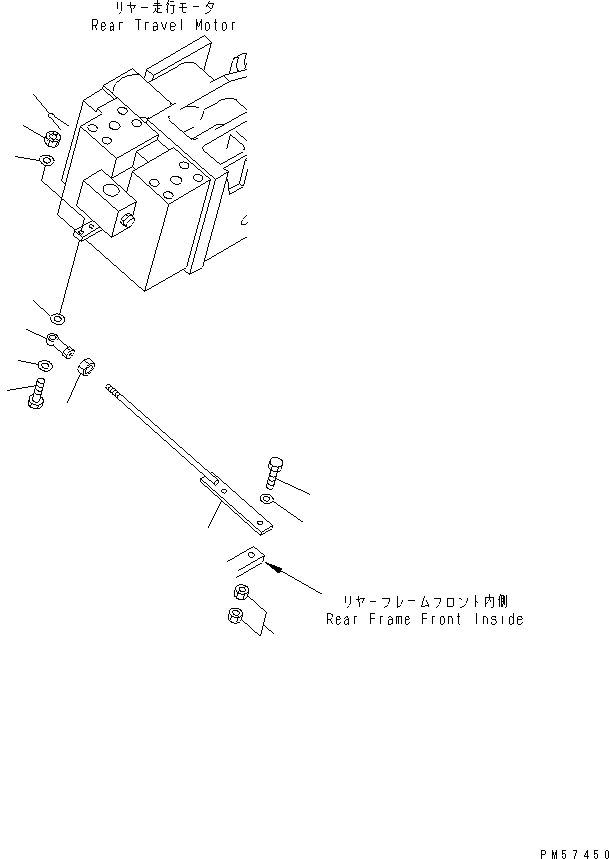 リヤー走行モータ
Rear Travel Motor

リヤーフレームフロント内側
Rear Frame Front Inside

PM57450