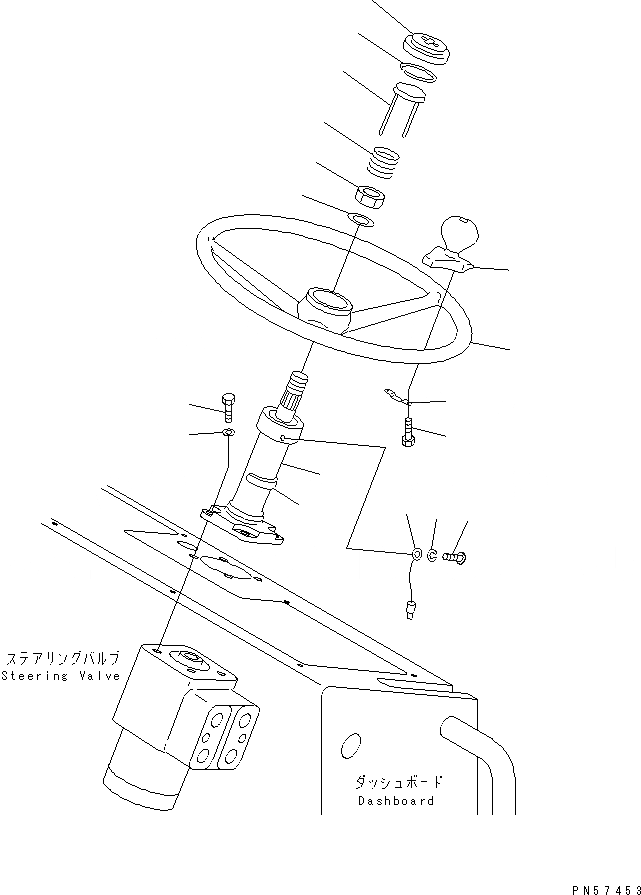 ステアリングバルブ
Steering Valve

ダッシュボード
Dashboard

PN57453