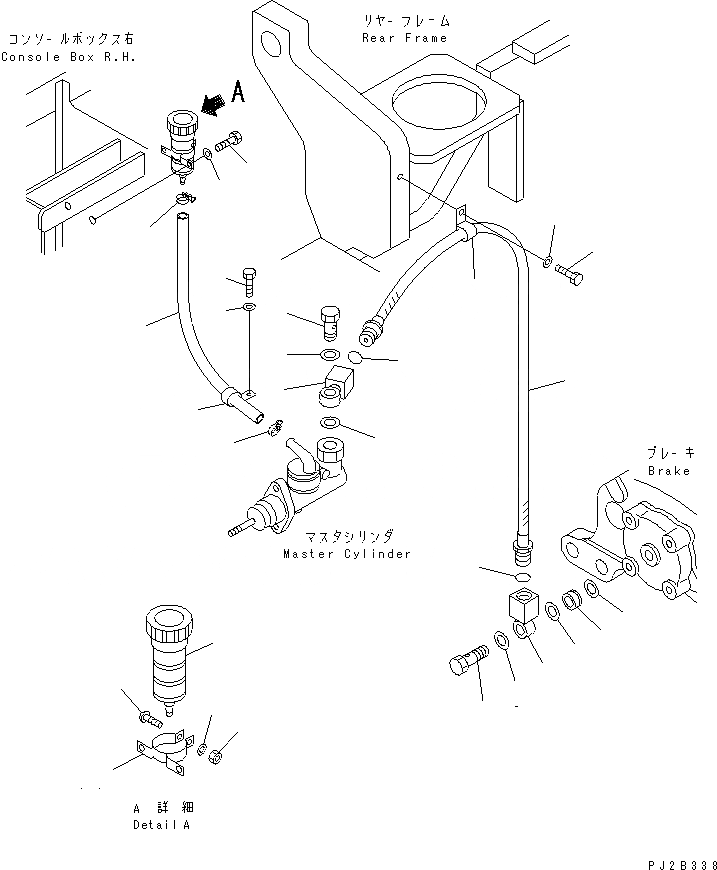 コンソールボックス右
Console Box R.H.

A

リヤーフレーム
Rear Frame

ブレーキ
Brake

マスタシリンダ
Master Cylinder

A 詳細
Detail A

PJ2B338