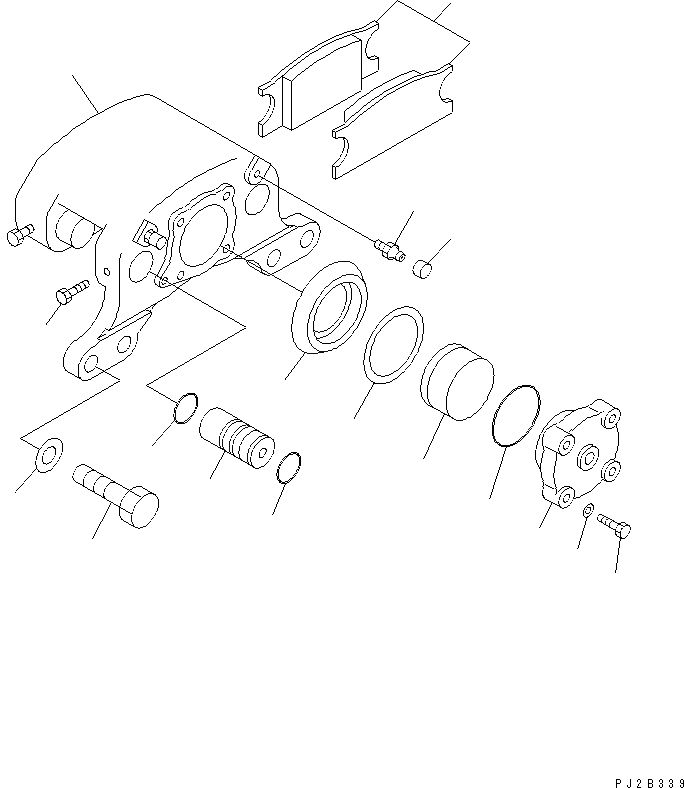 PJ2B339